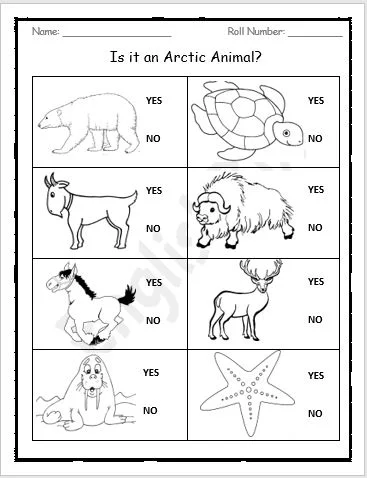 Name: ____________________ Roll Number: __________

Is it an Arctic Animal?

| YES NO | YES NO |
|---|---|
| YES NO | YES NO |
| YES NO | YES NO |
| YES NO | YES NO |