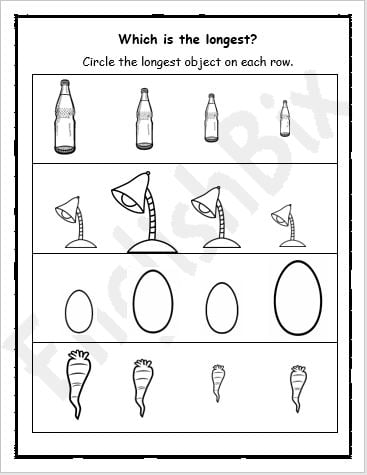 Which is the longest?

Circle the longest object on each row.

EnglishBix